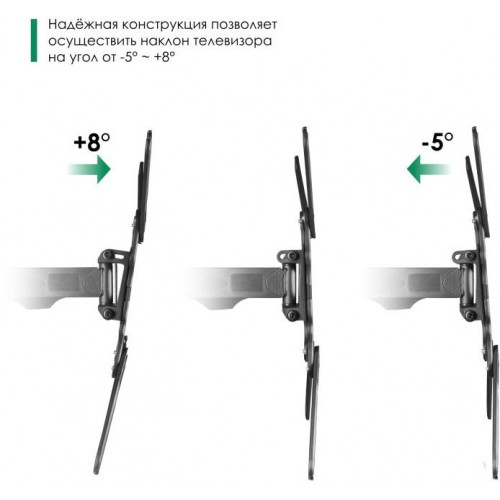 Надёжная конструкция позволяет осуществить наклон телевизора на угол от -5° ~ +8°

+8°

-5°