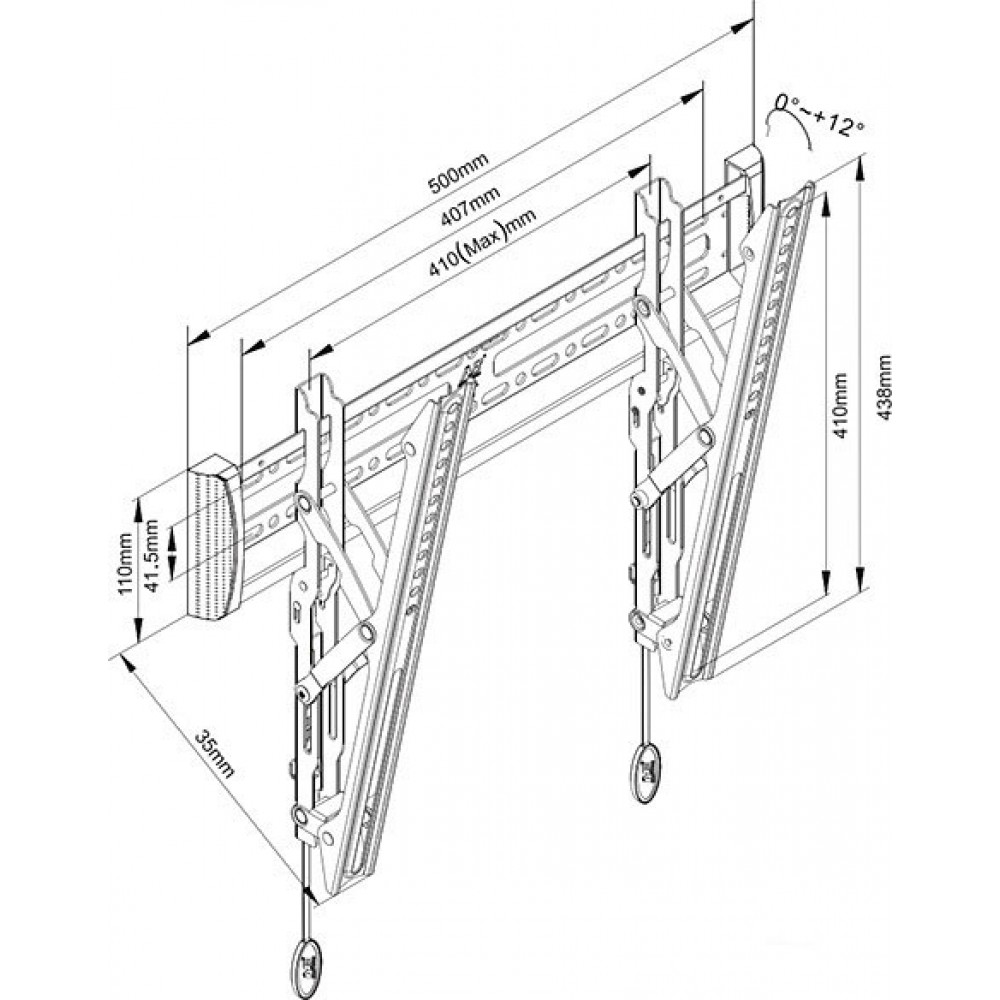 0°~+12°

500mm

407mm

410(Max)mm

410mm

438mm

110mm

41.5mm

35mm