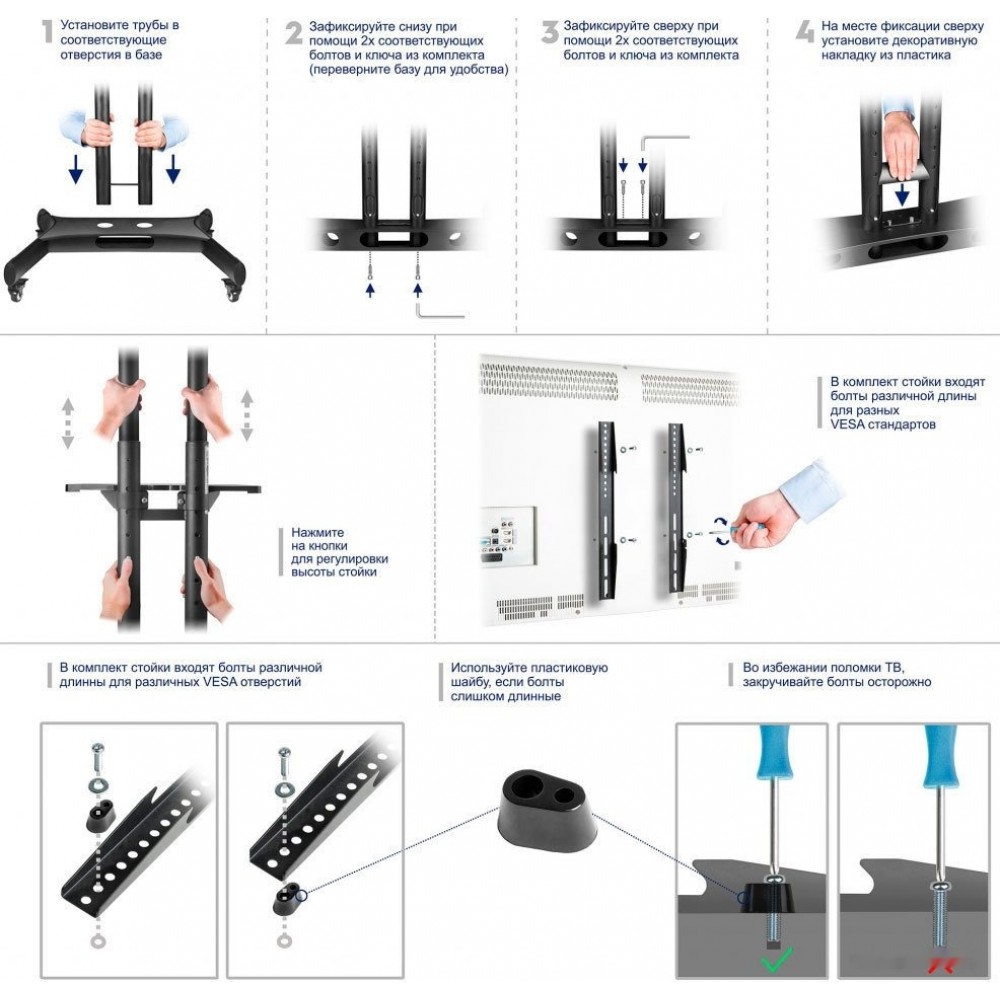 1 Установите трубы в соответствующие отверстия в базе

2 Зафиксируйте снизу при помощи 2х соответствующих болтов и ключа из комплекта (переверните базу для удобства)

3 Зафиксируйте сверху при помощи 2х соответствующих болтов и ключа из комплекта

4 На месте фиксации сверху установите декоративную накладку из пластика

Нажмите на кнопки для регулировки высоты стойки

В комплект стойки входят болты различной длины для разных VESA стандартов

В комплект стойки входят болты различной длинны для различных VESA отверстий

Используйте пластиковую шайбу, если болты слишком длинные

Во избежании поломки ТВ, закручивайте болты осторожно