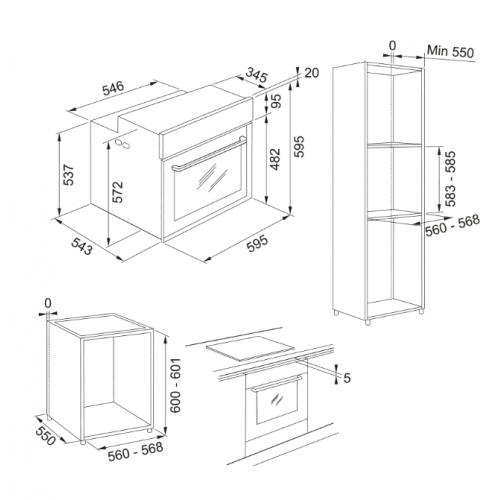 546

345

20

95

537

572

482

595

543

595

0

Min 550

583 - 585

560 - 568

0

600 - 601

550

560 - 568

5