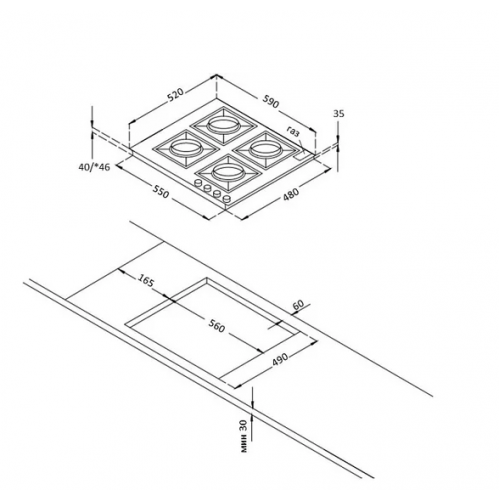 520
590
35
газ
40/*46
550
480
165
60
560
490
мин 30