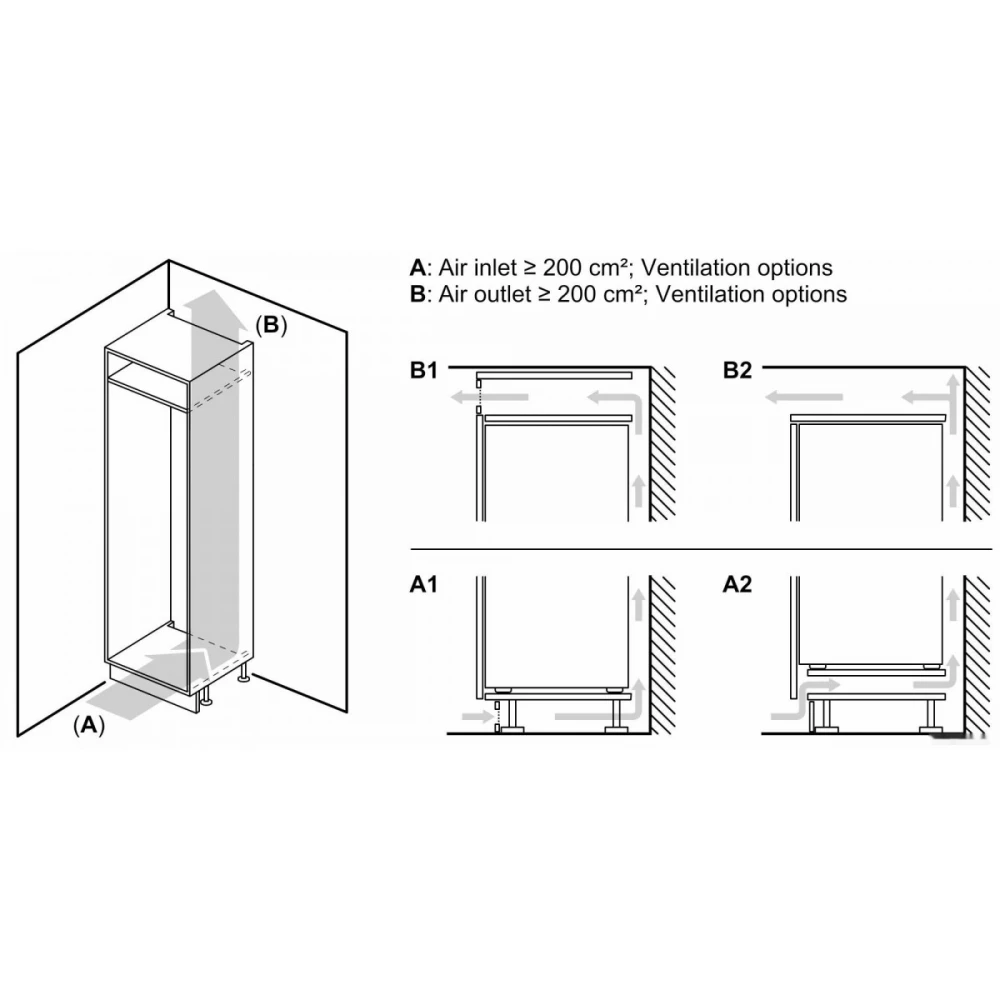 (B)

(A)

A: Air inlet ≥ 200 cm²; Ventilation options
B: Air outlet ≥ 200 cm²; Ventilation options

B1

B2

A1

A2